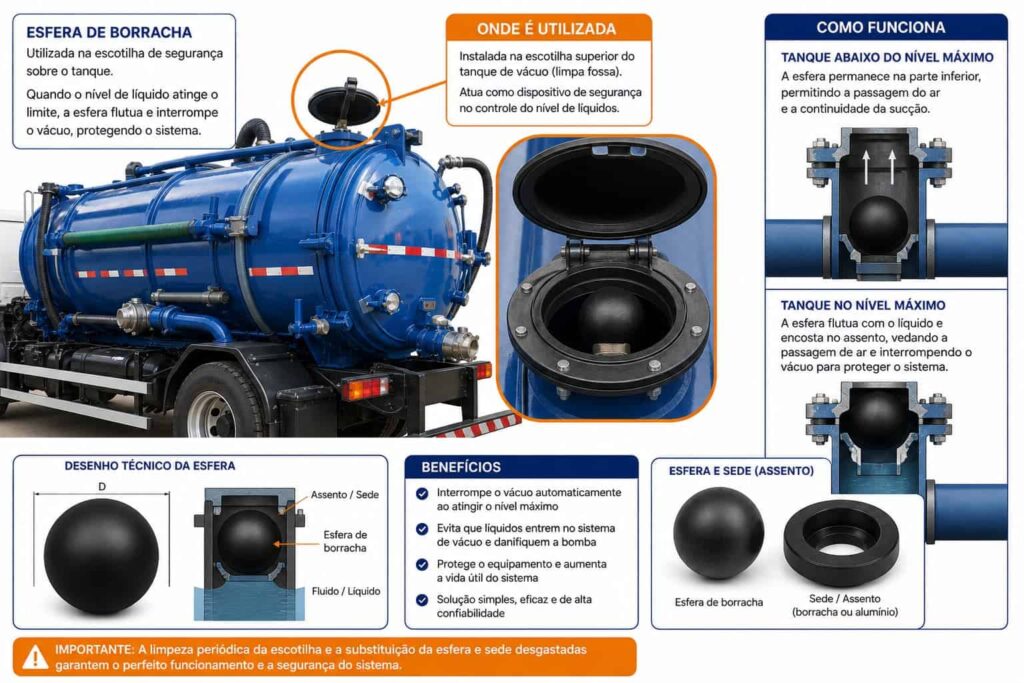 ESFERA DE BORRACHA

Utilizada na escotilha de segurança sobre o tanque.

Quando o nível de líquido atinge o limite, a esfera flutua e interrompe o vácuo, protegendo o sistema.

ONDE É UTILIZADA

Instalada na escotilha superior do tanque de vácuo (limpa fossa).

Atua como dispositivo de segurança no controle do nível de líquidos.

COMO FUNCIONA

TANQUE ABAIXO DO NÍVEL MÁXIMO

A esfera permanece na parte inferior, permitindo a passagem do ar e a continuidade da sucção.

TANQUE NO NÍVEL MÁXIMO

A esfera flutua com o líquido e encosta no assento, vedando a passagem de ar e interrompendo o vácuo para proteger o sistema.

DESENHO TÉCNICO DA ESFERA

D

Assento / Sede

Esfera de borracha

Fluido / Líquido

BENEFÍCIOS

Interrompe o vácuo automaticamente ao atingir o nível máximo

Evita que líquidos entrem no sistema de vácuo e danifiquem a bomba

Protege o equipamento e aumenta a vida útil do sistema

Solução simples, eficaz e de alta confiabilidade

ESFERA E SEDE (ASSENTO)

Esfera de borracha

Sede / Assento (borracha ou alumínio)

IMPORTANTE: A limpeza periódica da escotilha e a substituição da esfera e sede desgastadas garantem o perfeito funcionamento e a segurança do sistema.